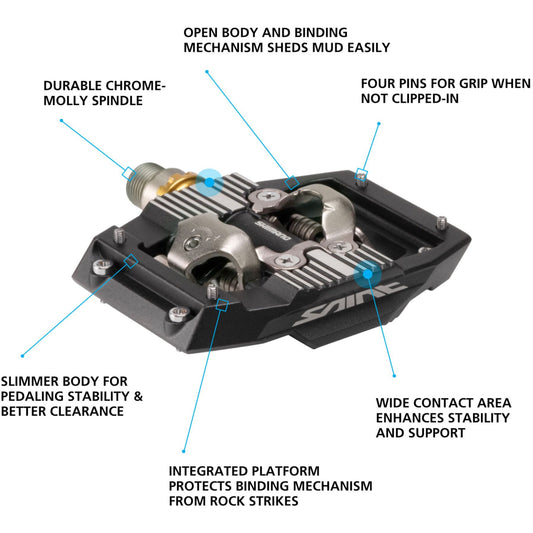 OPEN BODY AND BINDING MECHANISM SHEDS MUD EASILY

DURABLE CHROME-MOLLY SPINDLE

FOUR PINS FOR GRIP WHEN NOT CLIPPED-IN

SHIMANO

SAINT

SLIMMER BODY FOR PEDALING STABILITY & BETTER CLEARANCE

WIDE CONTACT AREA ENHANCES STABILITY AND SUPPORT

INTEGRATED PLATFORM PROTECTS BINDING MECHANISM FROM ROCK STRIKES