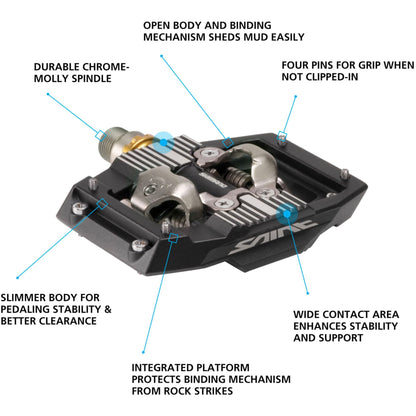 OPEN BODY AND BINDING MECHANISM SHEDS MUD EASILY

DURABLE CHROME-MOLLY SPINDLE

FOUR PINS FOR GRIP WHEN NOT CLIPPED-IN

SAINT

SLIMMER BODY FOR PEDALING STABILITY & BETTER CLEARANCE

WIDE CONTACT AREA ENHANCES STABILITY AND SUPPORT

INTEGRATED PLATFORM PROTECTS BINDING MECHANISM FROM ROCK STRIKES