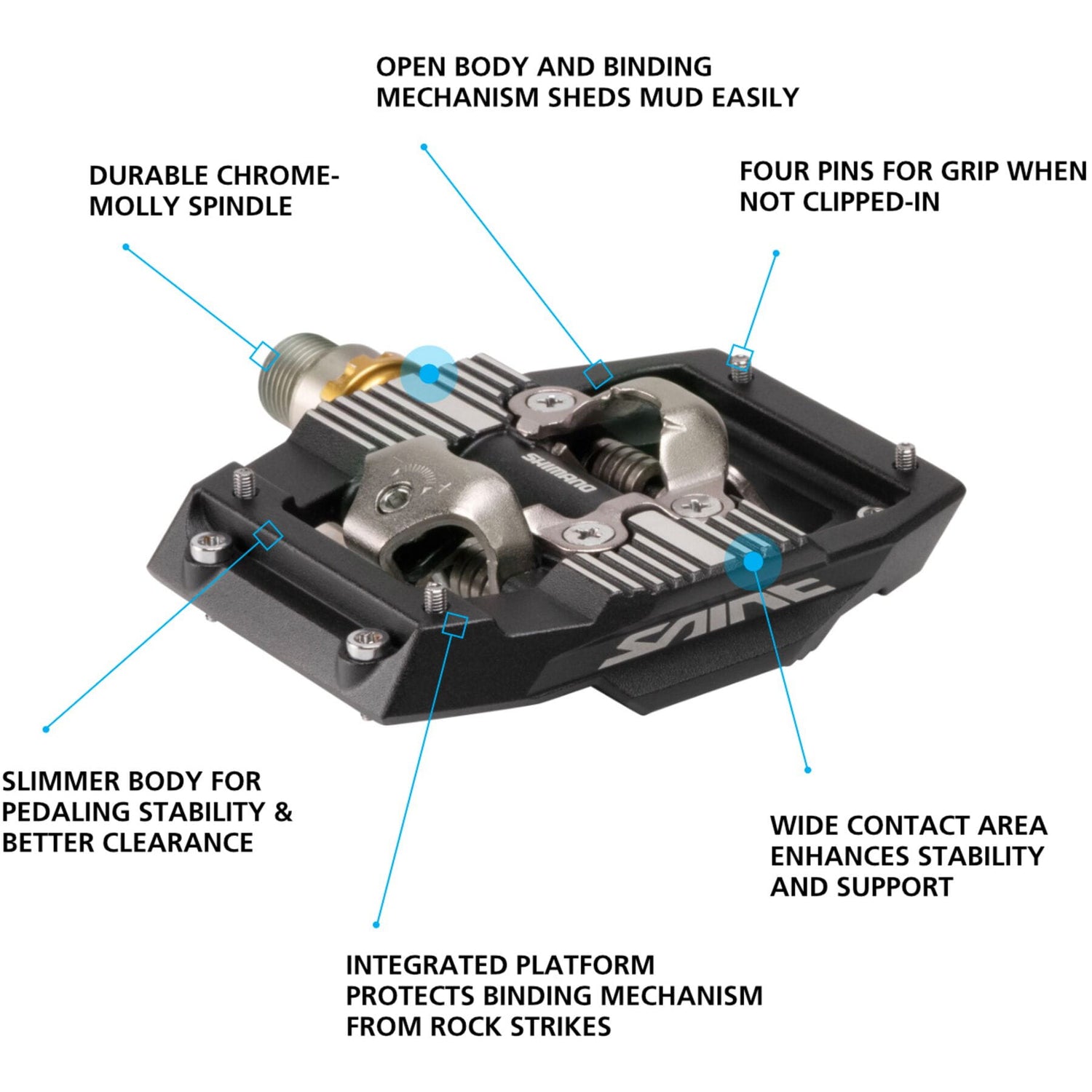 OPEN BODY AND BINDING MECHANISM SHEDS MUD EASILY

DURABLE CHROME-MOLLY SPINDLE

FOUR PINS FOR GRIP WHEN NOT CLIPPED-IN

SHIMANO

SAINT

SLIMMER BODY FOR PEDALING STABILITY & BETTER CLEARANCE

WIDE CONTACT AREA ENHANCES STABILITY AND SUPPORT

INTEGRATED PLATFORM PROTECTS BINDING MECHANISM FROM ROCK STRIKES